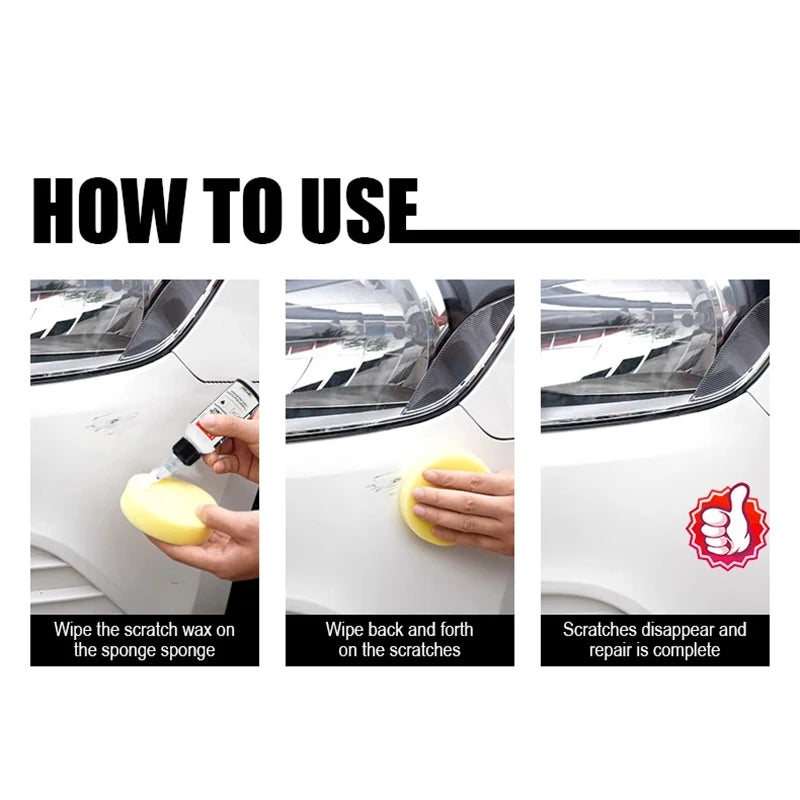 HOW TO USE

Wipe the scratch wax on the sponge sponge

Wipe back and forth on the scratches

Scratches disappear and repair is complete